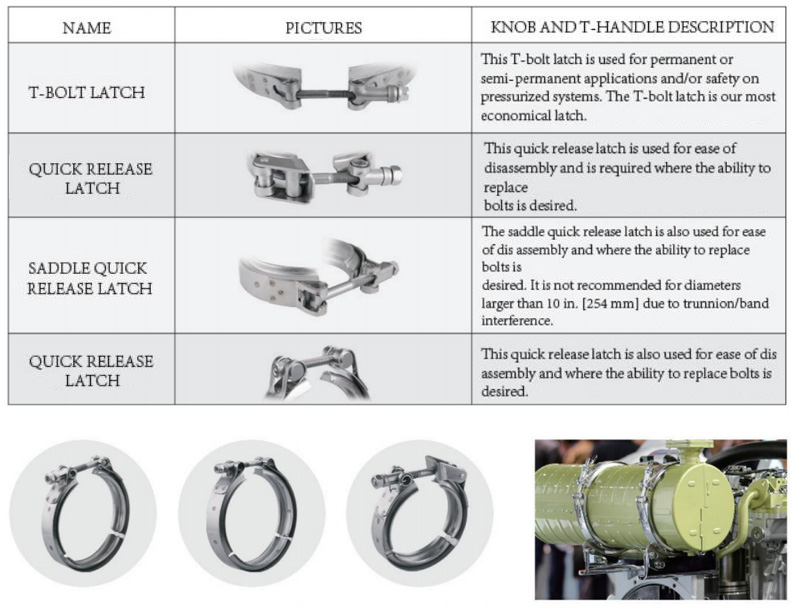 | NAME | PICTURES | KNOB AND T-HANDLE DESCRIPTION |
|---|---|---|
| T-BOLT LATCH | | This T-bolt latch is used for permanent or semi-permanent applications and/or safety on pressurized systems. The T-bolt latch is our most economical latch. |
| QUICK RELEASE LATCH | | This quick release latch is used for ease of disassembly and is required where the ability to replace bolts is desired. |
| SADDLE QUICK RELEASE LATCH | | The saddle quick release latch is also used for ease of dis assembly and where the ability to replace bolts is desired. It is not recommended for diameters larger than 10 in. [254 mm] due to trunnion/band interference. |
| QUICK RELEASE LATCH | | This quick release latch is also used for ease of dis assembly and where the ability to replace bolts is desired. |